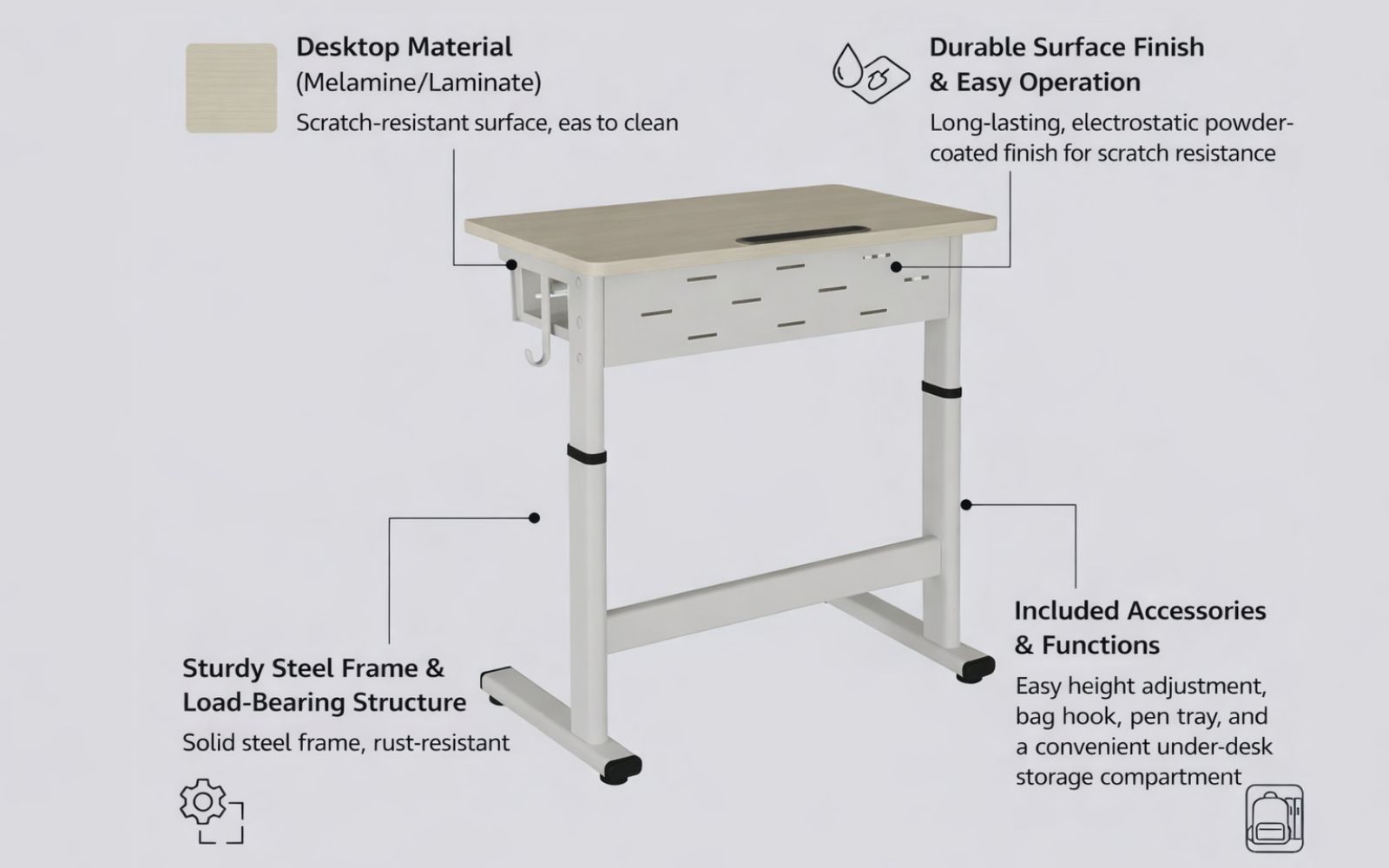 Desktop Material
(Melamine/Laminate)
Scratch-resistant surface, eas to clean

Durable Surface Finish & Easy Operation
Long-lasting, electrostatic powder-coated finish for scratch resistance

Sturdy Steel Frame & Load-Bearing Structure
Solid steel frame, rust-resistant

Included Accessories & Functions
Easy height adjustment, bag hook, pen tray, and a convenient under-desk storage compartment